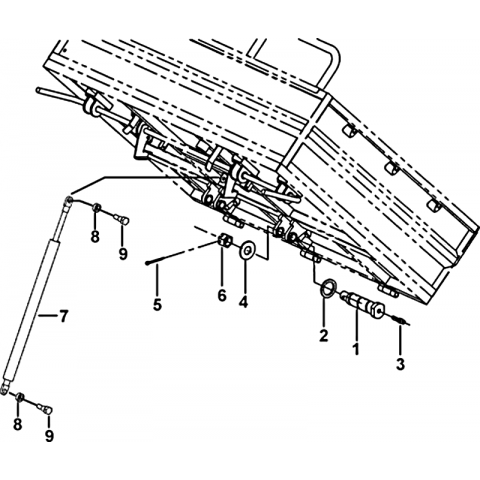 8
9
5
6
4
7
2
1
3
8
9