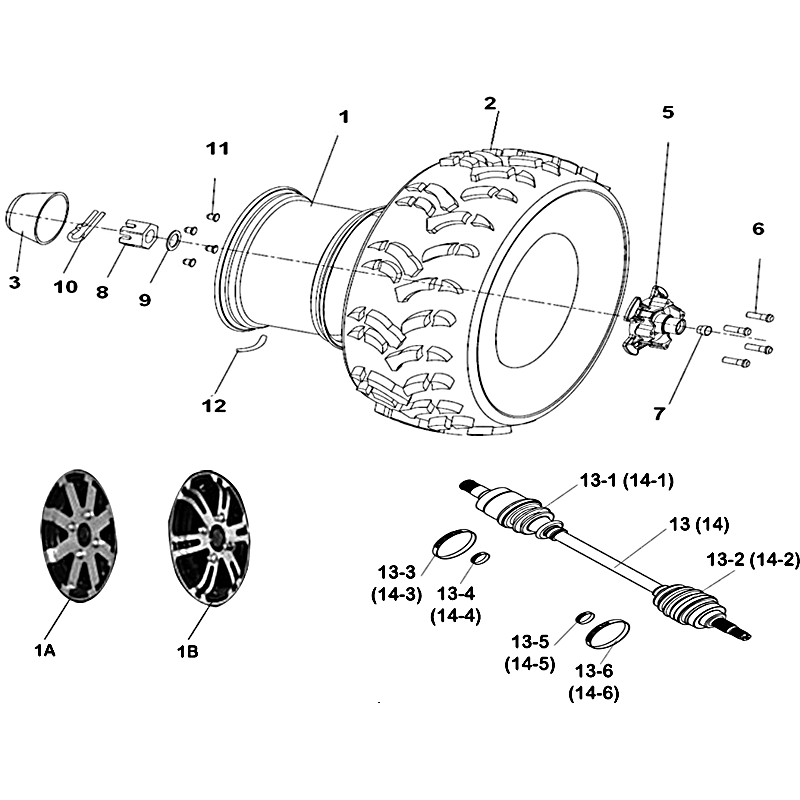 1
2
5
11
6
3
10
8
9
12
7
1A
1B
13-1 (14-1)
13 (14)
13-2 (14-2)
13-3
(14-3)
13-4
(14-4)
13-5
(14-5)
13-6
(14-6)