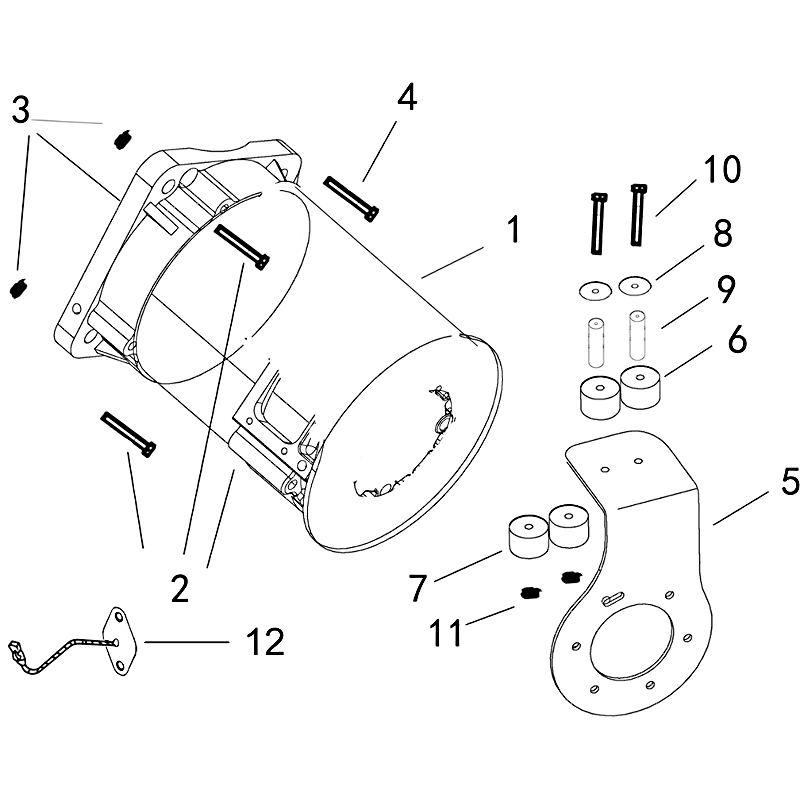 3
4
10
1
8
9
6
5
7
11
2
12