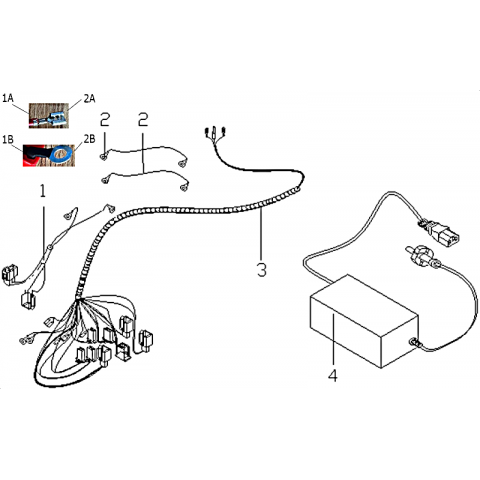 1A
2A
1B
2B
2
2
1
3
4