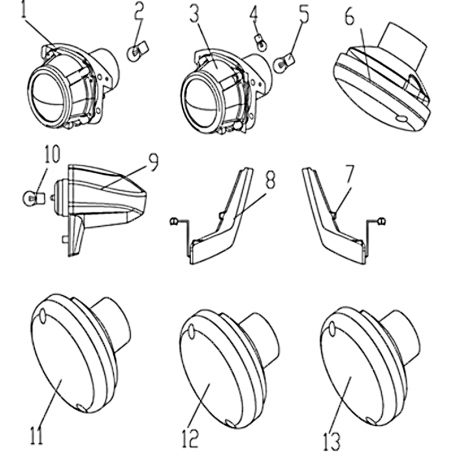 1
2
3
4
5
6
10
9
8
7
11
12
13