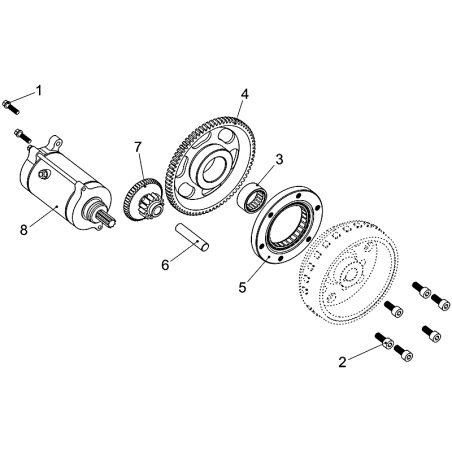 1
4
7
3
8
6
5
2