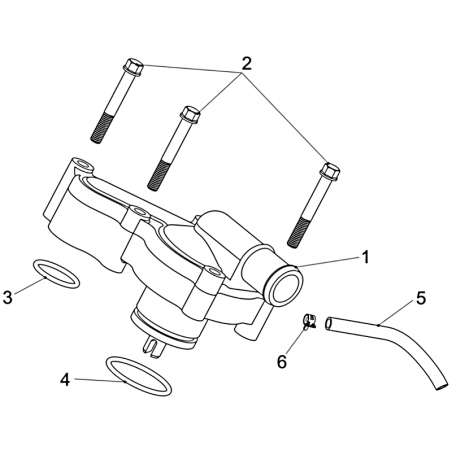 2
1
3
5
6
4