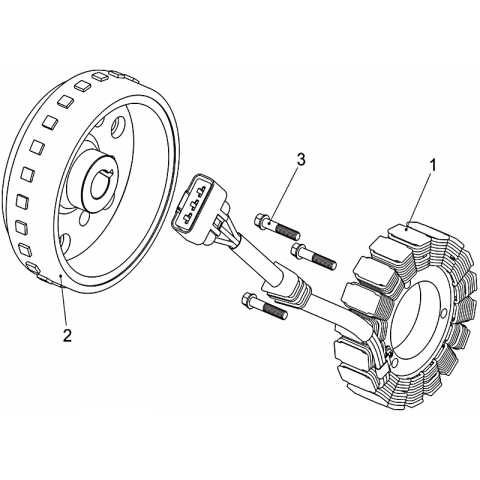 3
1
2