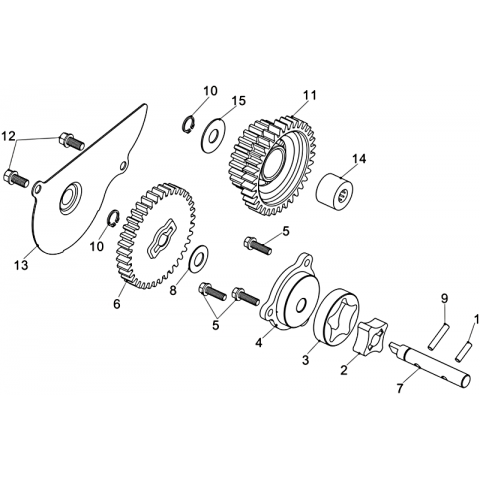 10
15
11
12
14
13
10
5
6
8
5
4
3
2
9
1
7