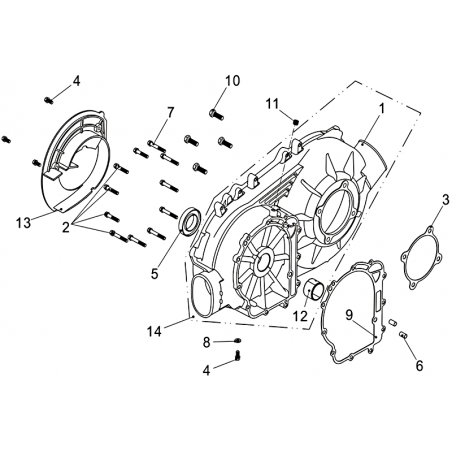 4
10
11
1
7
3
13
2
5
12
9
14
8
4
6