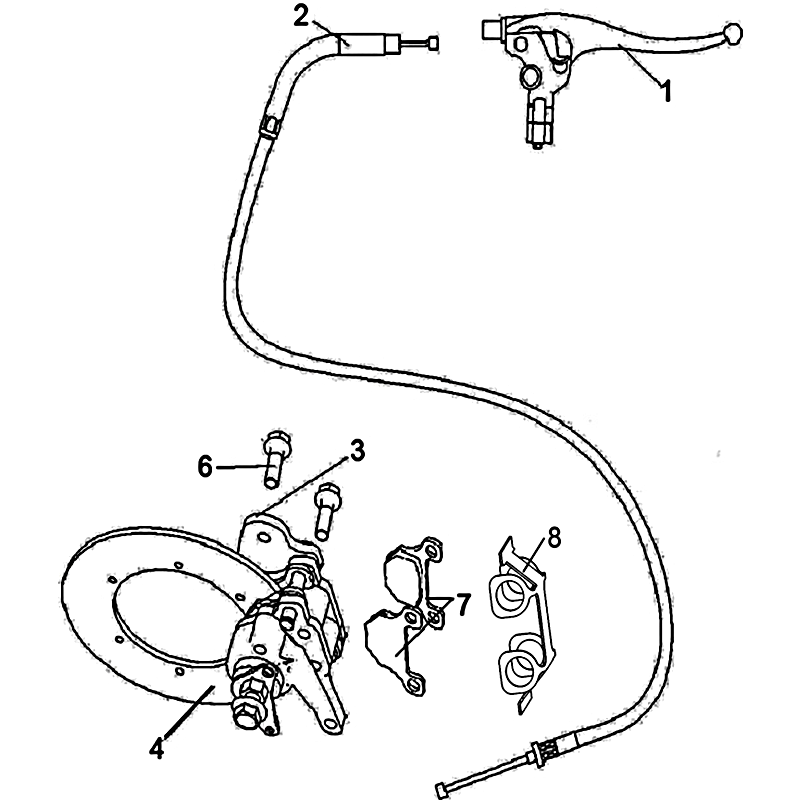 2
1
6
3
8
7
4