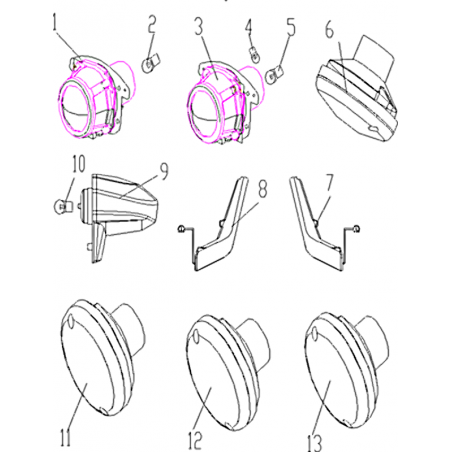 1
2
3
4
5
6
10
9
8
7
11
12
13