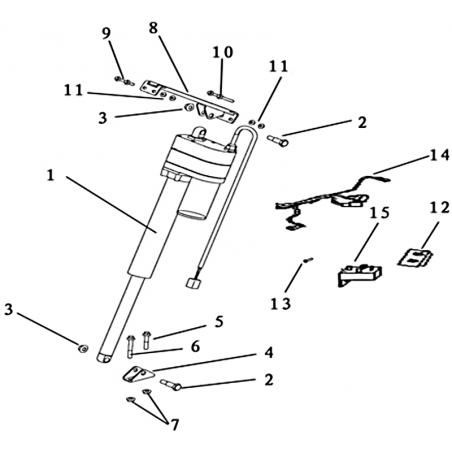 9
8
10
11
11
3
2
14
1
15
12
13
3
5
6
4
2
7