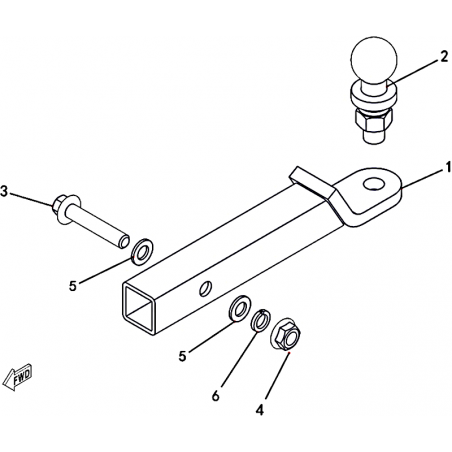 2
1
3
5
5
6
4
FWD