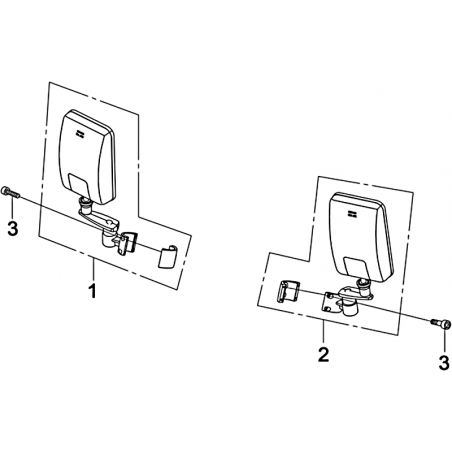 3
1
2
3