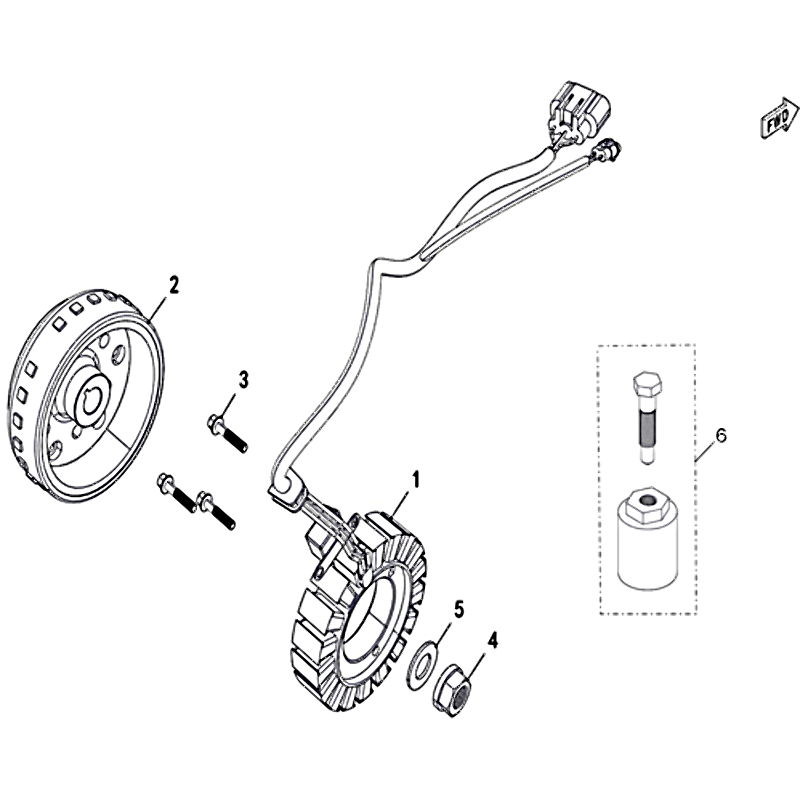 FWD
2
3
1
6
5
4