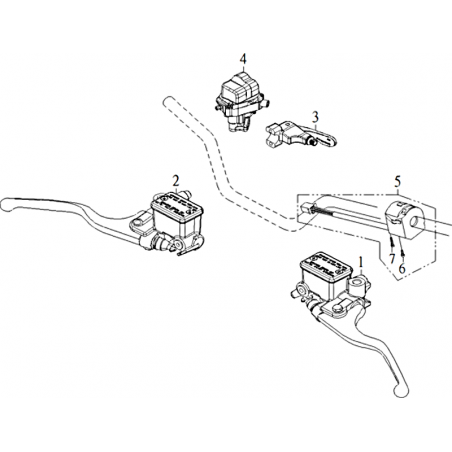 4
3
2
5
7
6
1