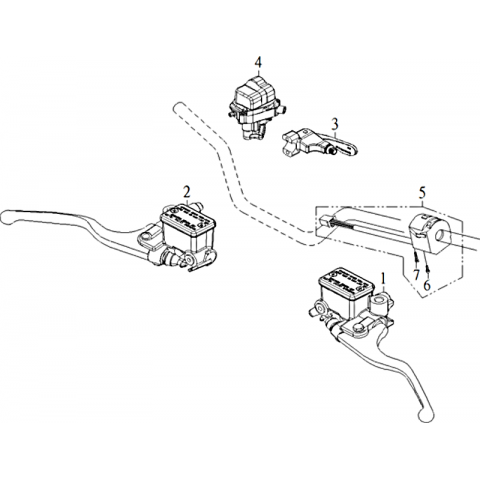 4
3
2
5
7
6
1