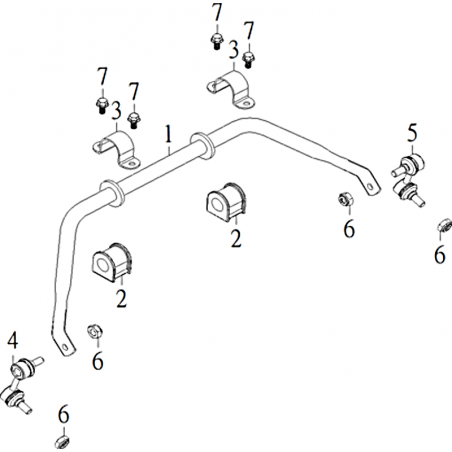 7
7
3
7
7
3
1
5
2
6
6
2
4
6
6