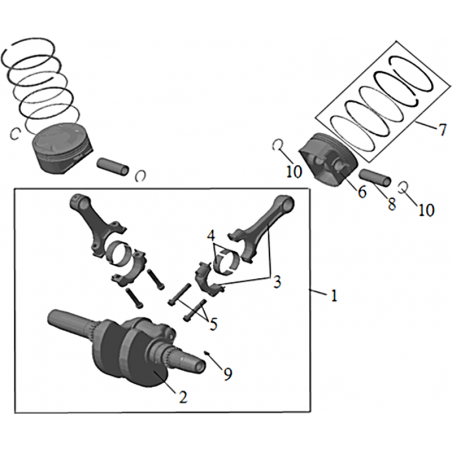 7
10
6
8
10
4
3
1
5
9
2