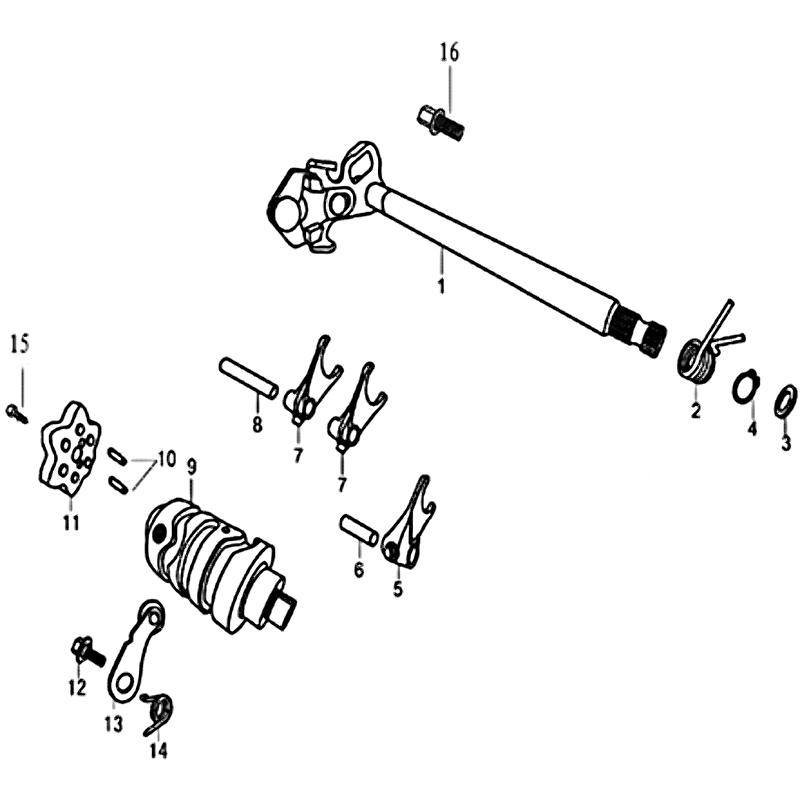 16
1
15
8
7
7
2
4
3
10
9
11
6
5
12
13
14