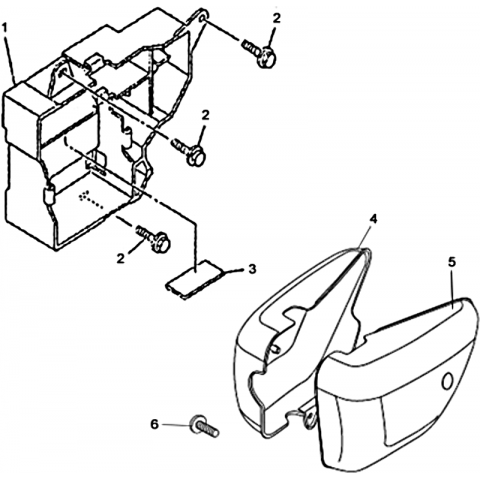 1
2
2
2
3
4
5
6