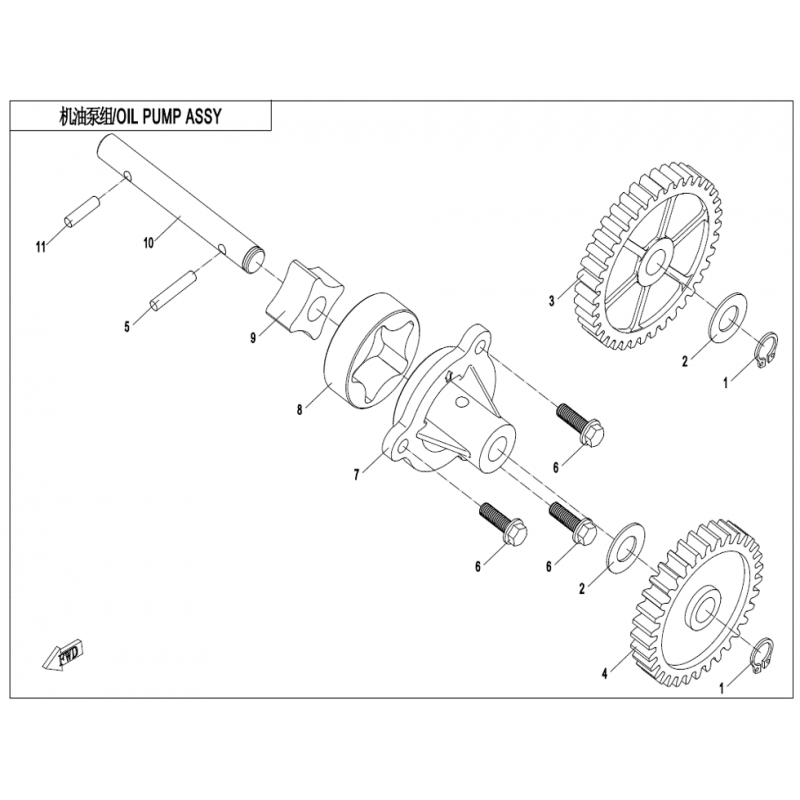 机油泵组/OIL PUMP ASSY

11
10
5
9
8
7
3
2
1
6
6
6
2
4
1
FWD