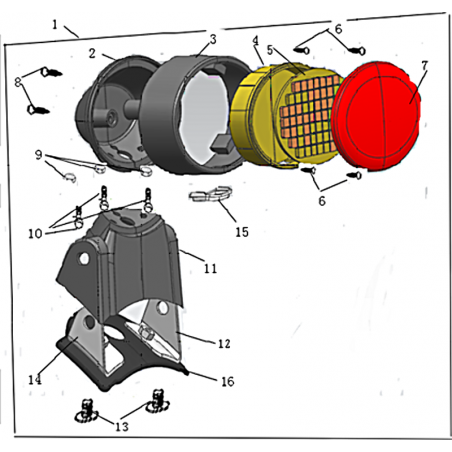 1
2
3
4
5
6
7
8
9
6
10
15
11
12
14
16
13