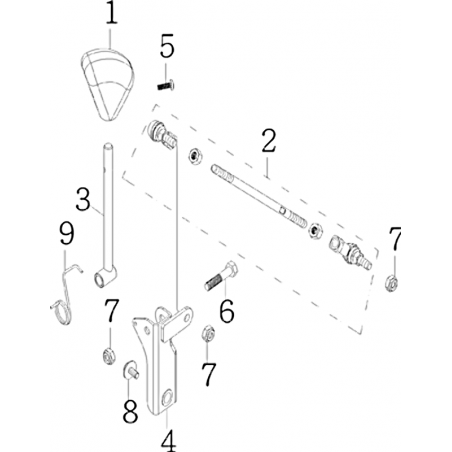 1
5
2
3
9
7
6
7
7
8
4