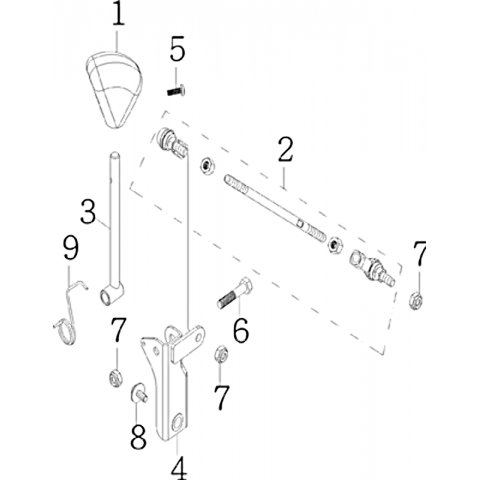 1
5
2
3
9
7
6
7
7
8
4