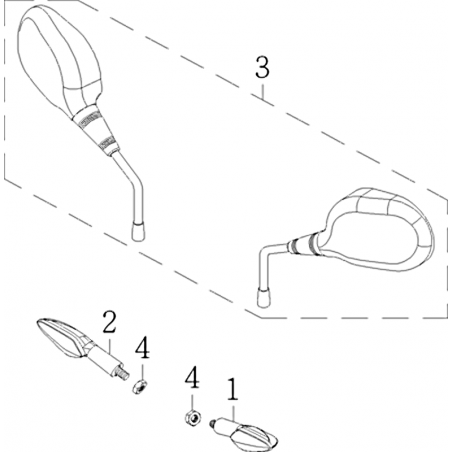 3
2
4
4
1