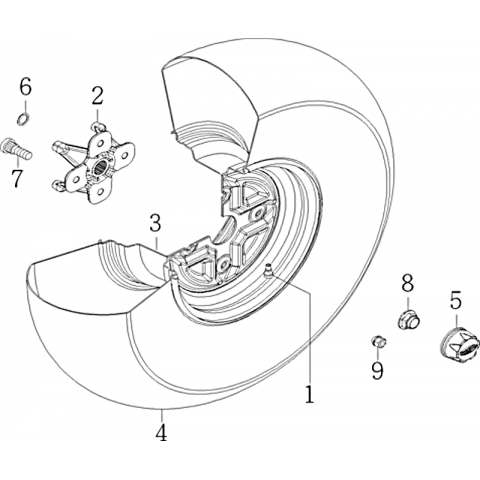 6
2
7
3
8
5
9
1
4