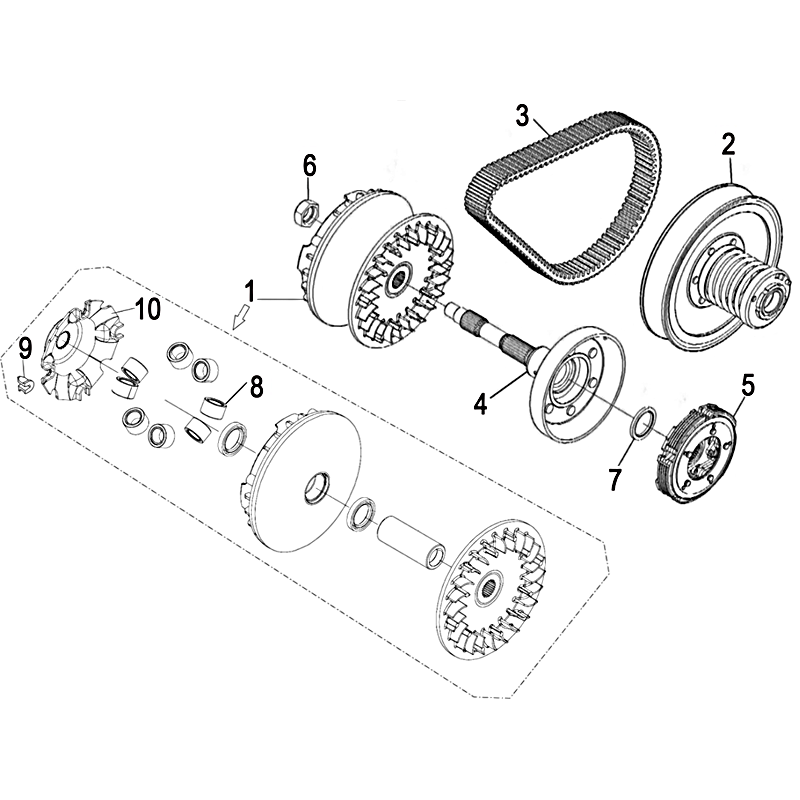 3
2
6
1
10
9
8
4
5
7