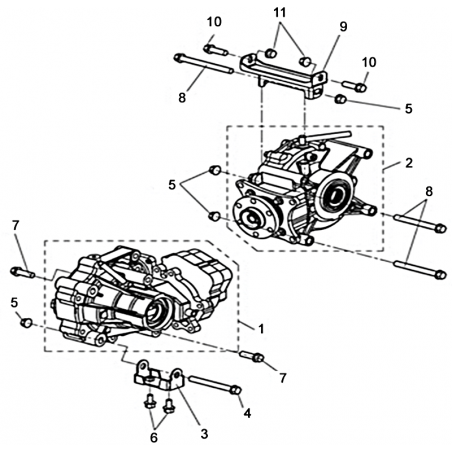 10
11
9
10
8
5
2
5
8
7
5
1
7
4
3
6