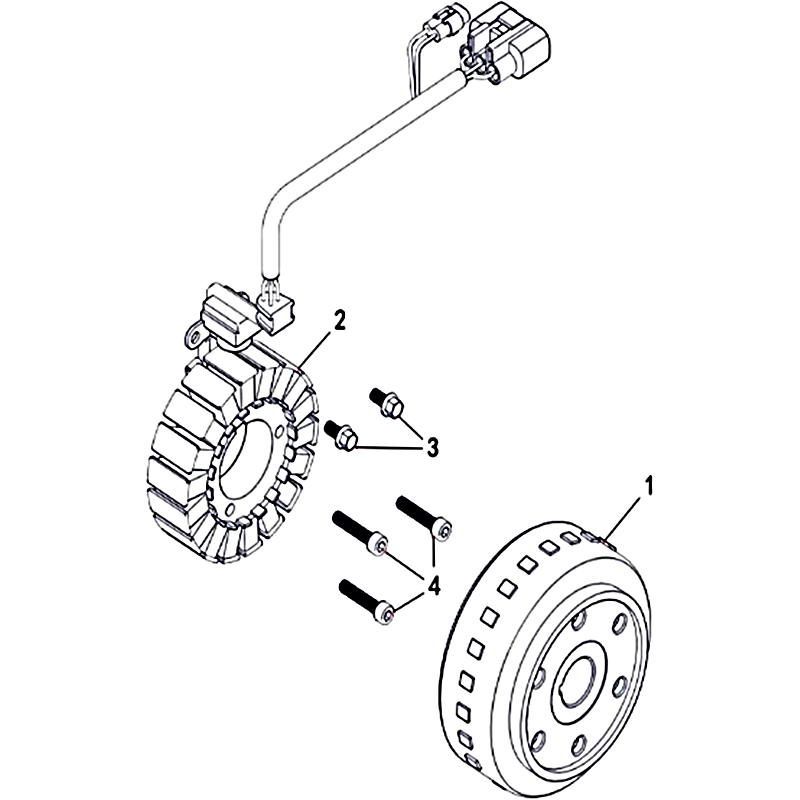 2
3
1
4