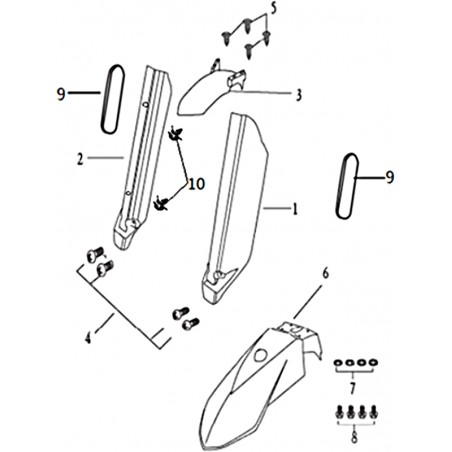 5
9
3
2
10
9
1
6
4
7
8