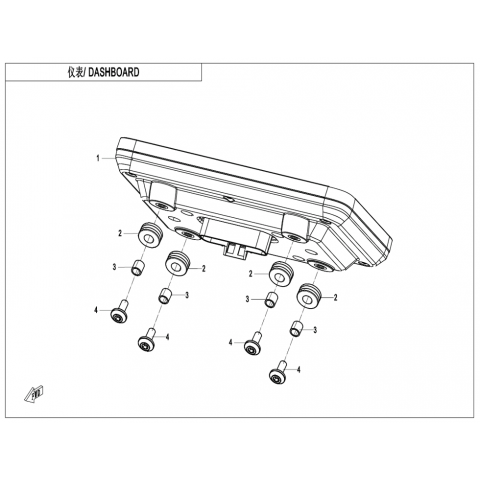 仪表/ DASHBOARD

1
2
3
4
2
3
4
2
3
4
2
3
4