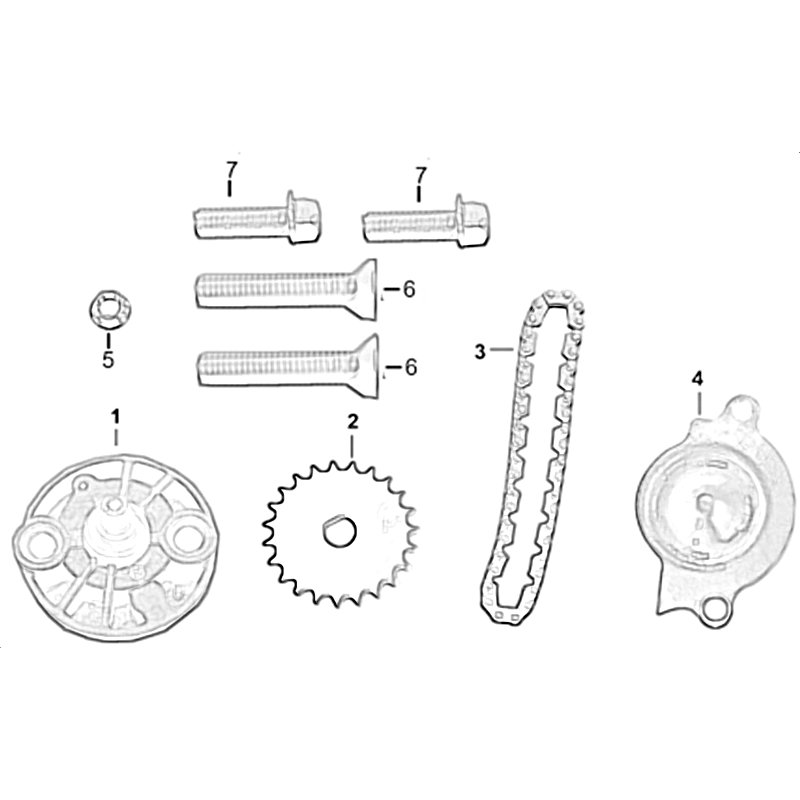 7
7
6
5
6
3
4
1
2