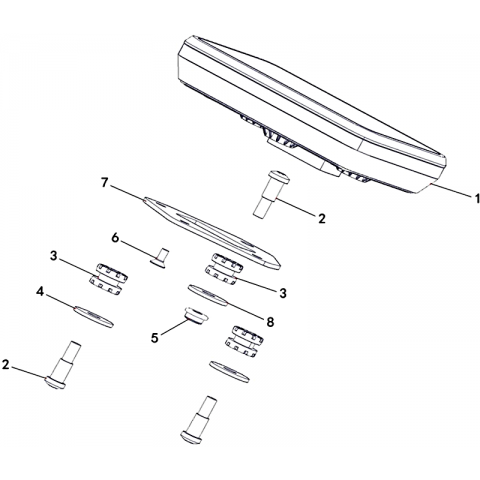 7
1
2
6
3
3
4
8
5
2