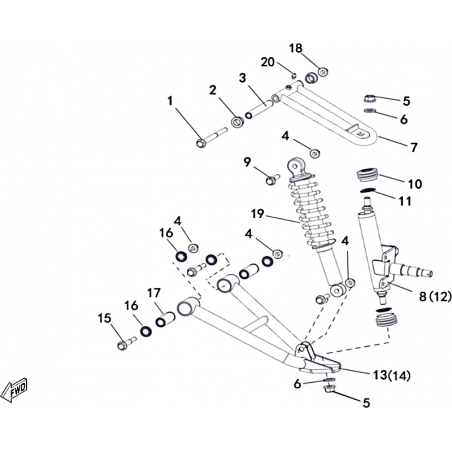 18
20
3
2
1
5
6
7
4
9
10
11
19
4
16
4
4
8 (12)
17
16
15
13(14)
6
5
FWD