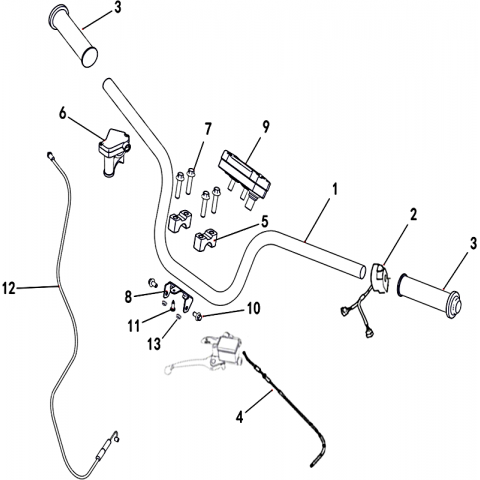 3
6
7
9
1
2
3
5
12
8
10
11
13
4