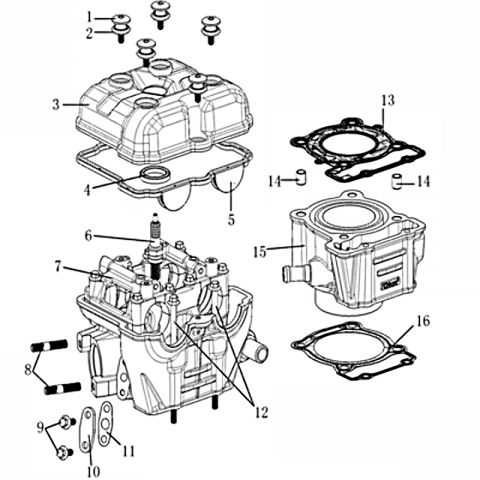 1
2
3
4
5
6
7
8
9
10
11
12
13
14
14
15
16