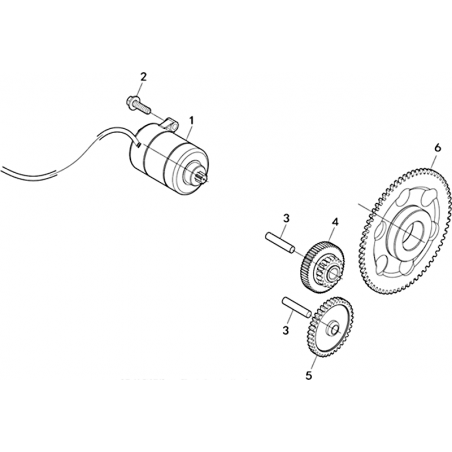 2
1
6
3
4
3
5