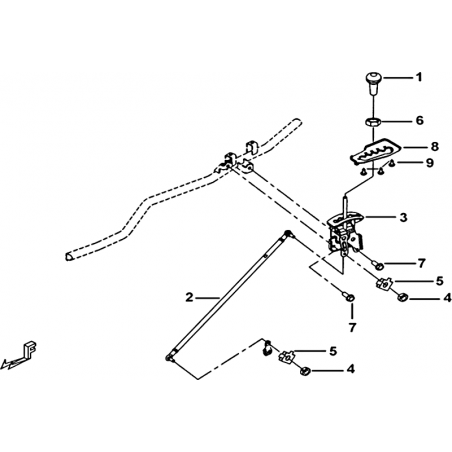 1
6
8
9
3
7
5
4
2
7
5
4
F