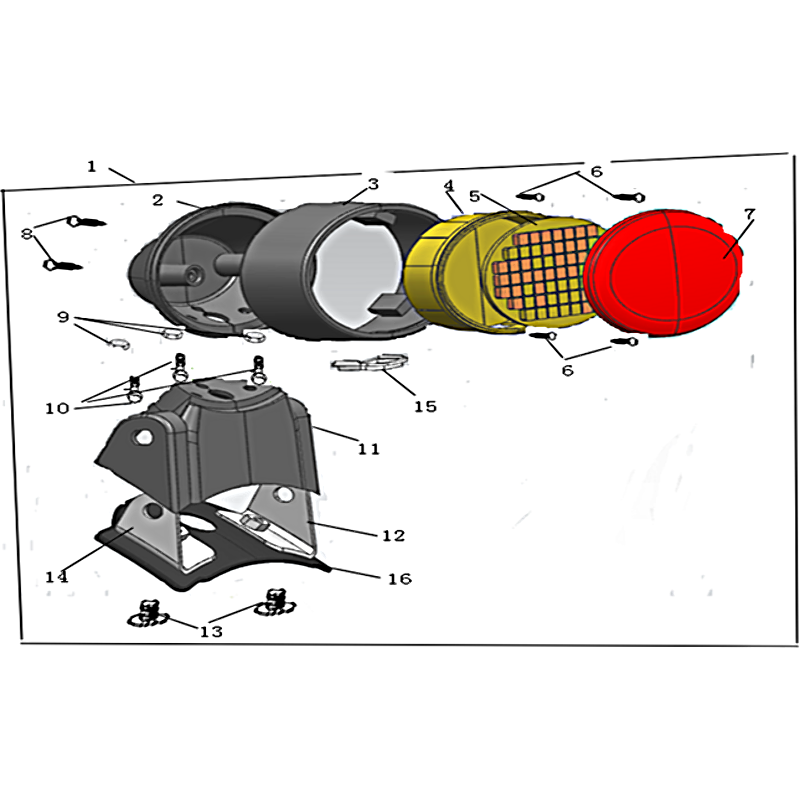 1
2
3
4
5
6
7
8
9
6
10
15
11
12
14
16
13