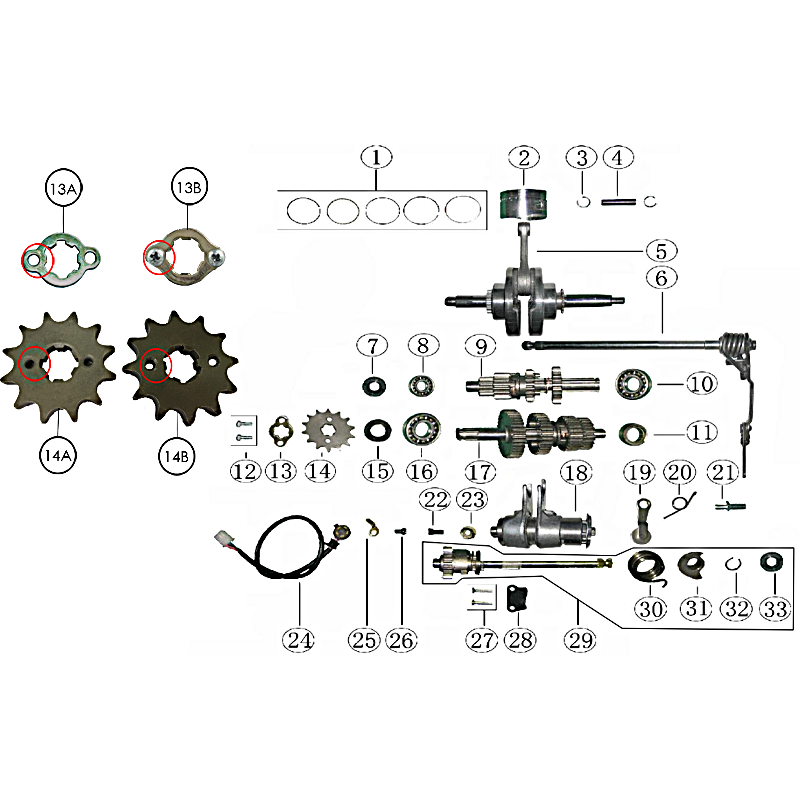 13A
13B
14A
14B
1
2
3
4
5
6
7
8
9
10
11
12
13
14
15
16
17
18
19
20
21
22
23
24
25
26
27
28
29
30
31
32
33