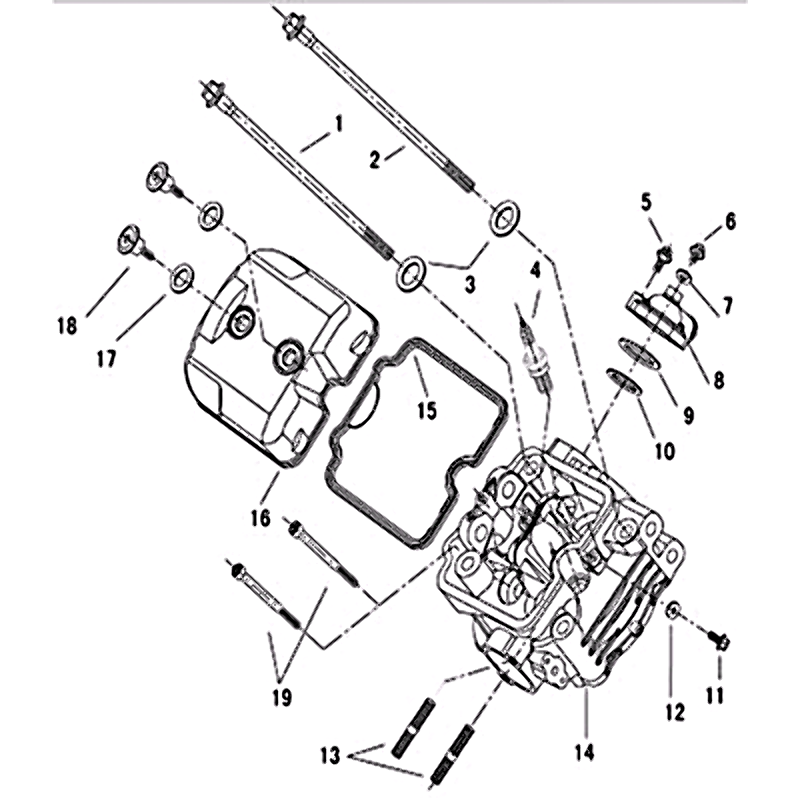 1
2
5
6
3
4
7
18
17
8
15
9
10
16
19
12
11
13
14