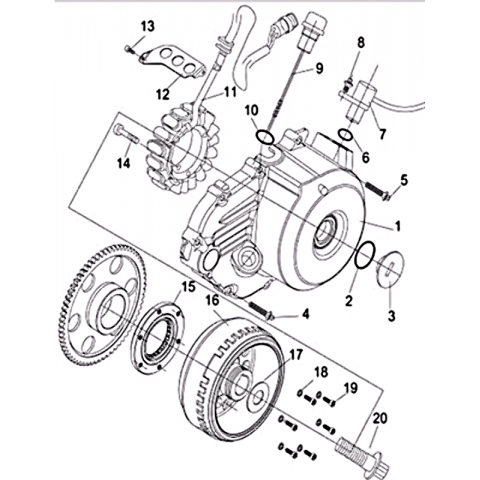 13
8
9
12
11
10
7
6
14
5
1
2
3
15
16
4
17
18
19
20