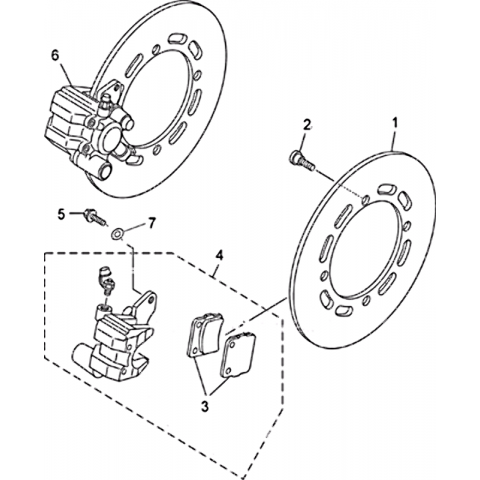 6
2
1
5
7
4
3