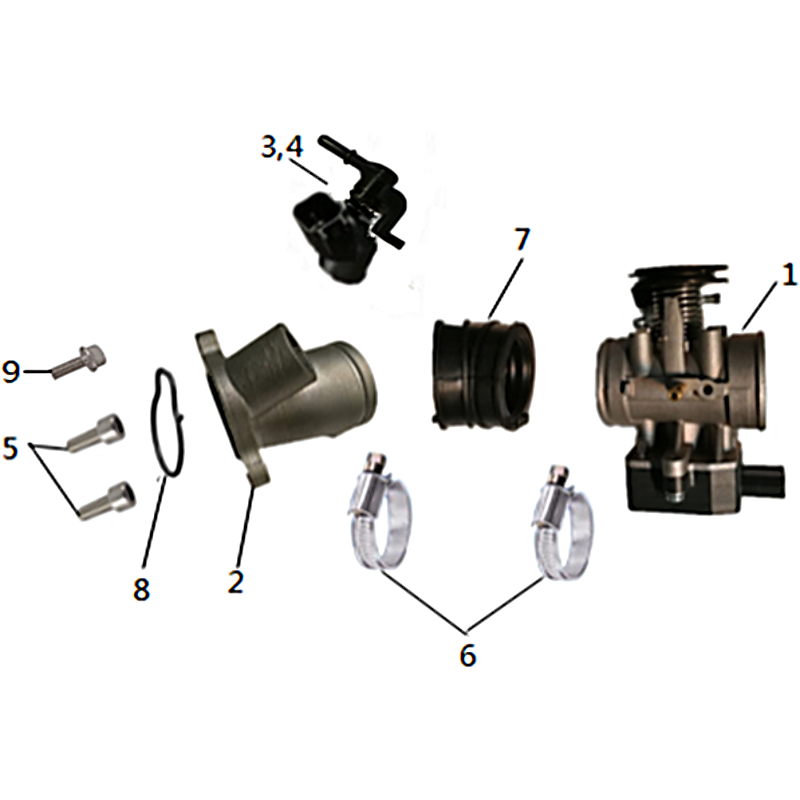 3,4
7
1
9
5
8
2
6