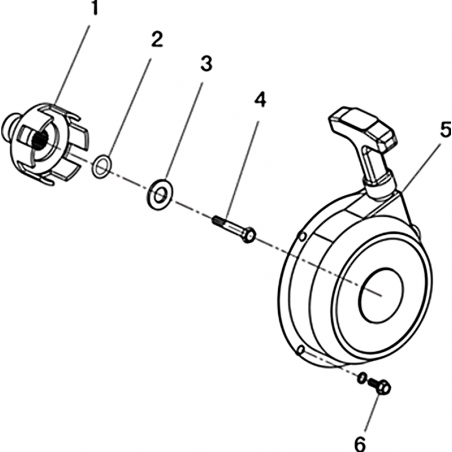 1
2
3
4
5
6