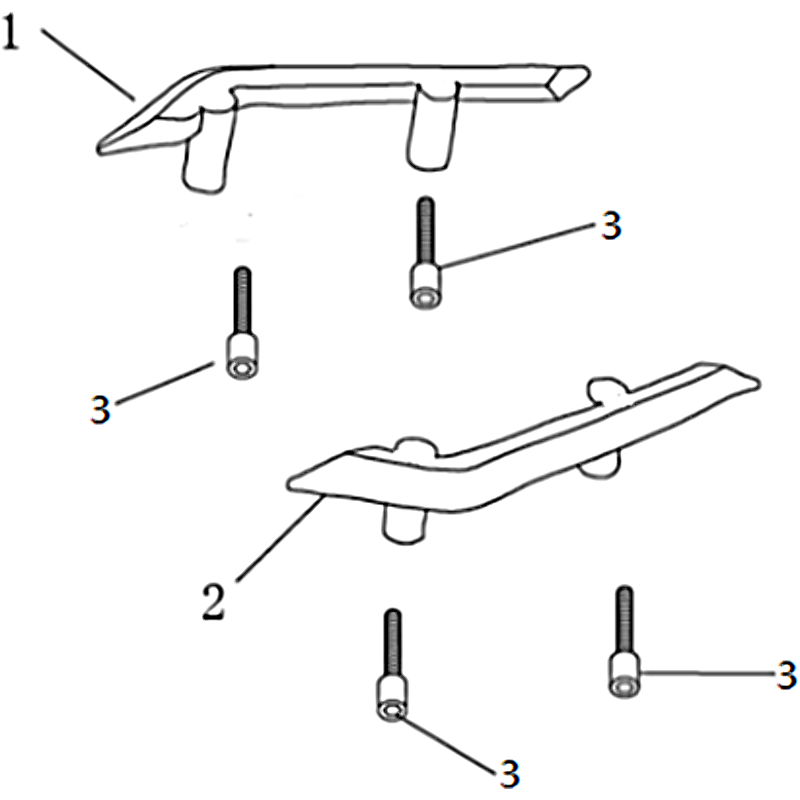 1
3
3
2
3
3