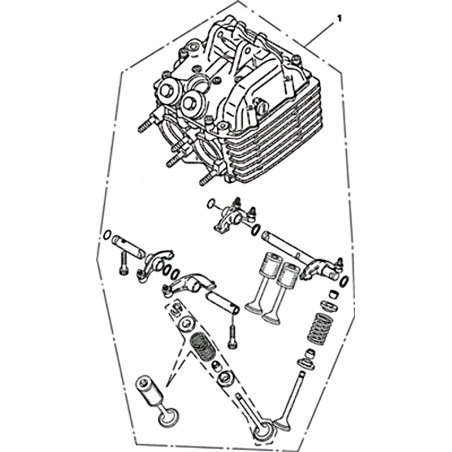 1