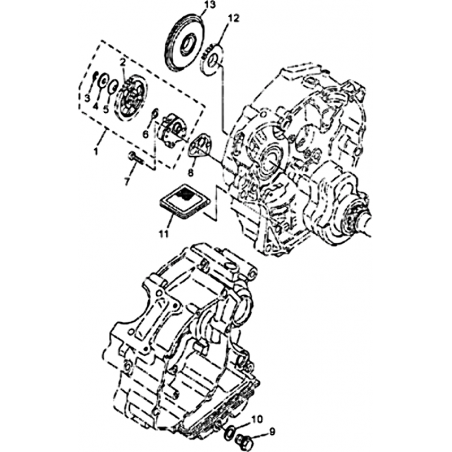 13
12
2
3
4
5
6
1
7
8
11
10
9